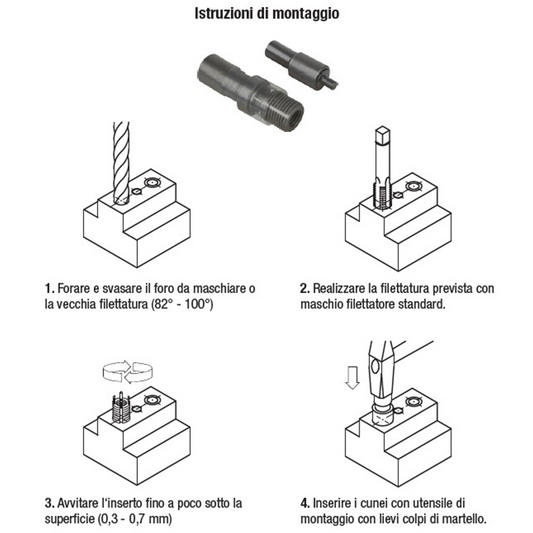 Istruzioni di montaggio

1. Forare e svasare il foro da maschiare o la vecchia filettatura (82° - 100°)

2. Realizzare la filettatura prevista con maschio filettatore standard.

3. Avvitare l'inserto fino a poco sotto la superficie (0,3 - 0,7 mm)

4. Inserire i cunei con utensile di montaggio con lievi colpi di martello.